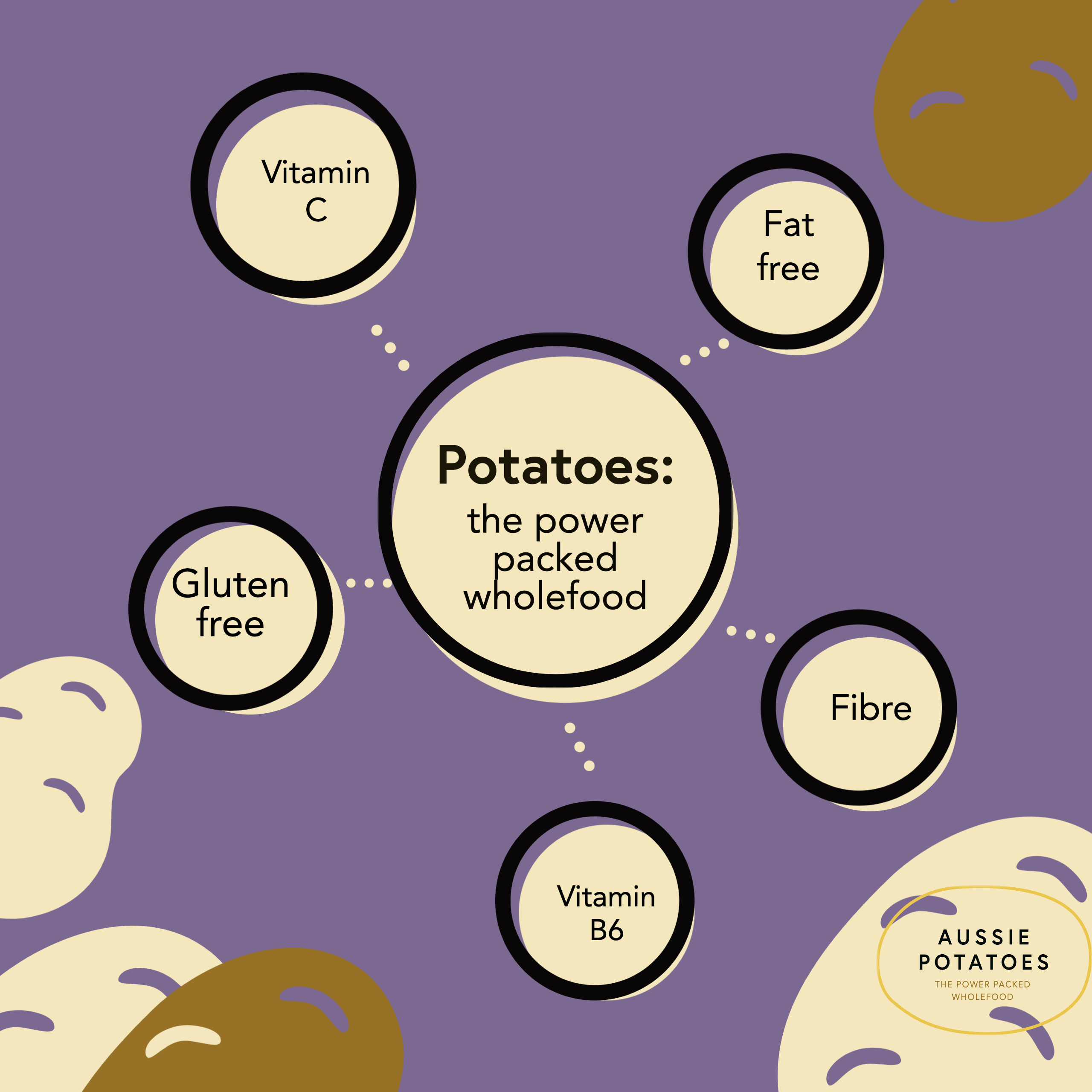 Vitamin C

Fat free

Potatoes:
the power packed wholefood

Gluten free

Fibre

Vitamin B6

AUSSIE POTATOES
THE POWER PACKED WHOLEFOOD