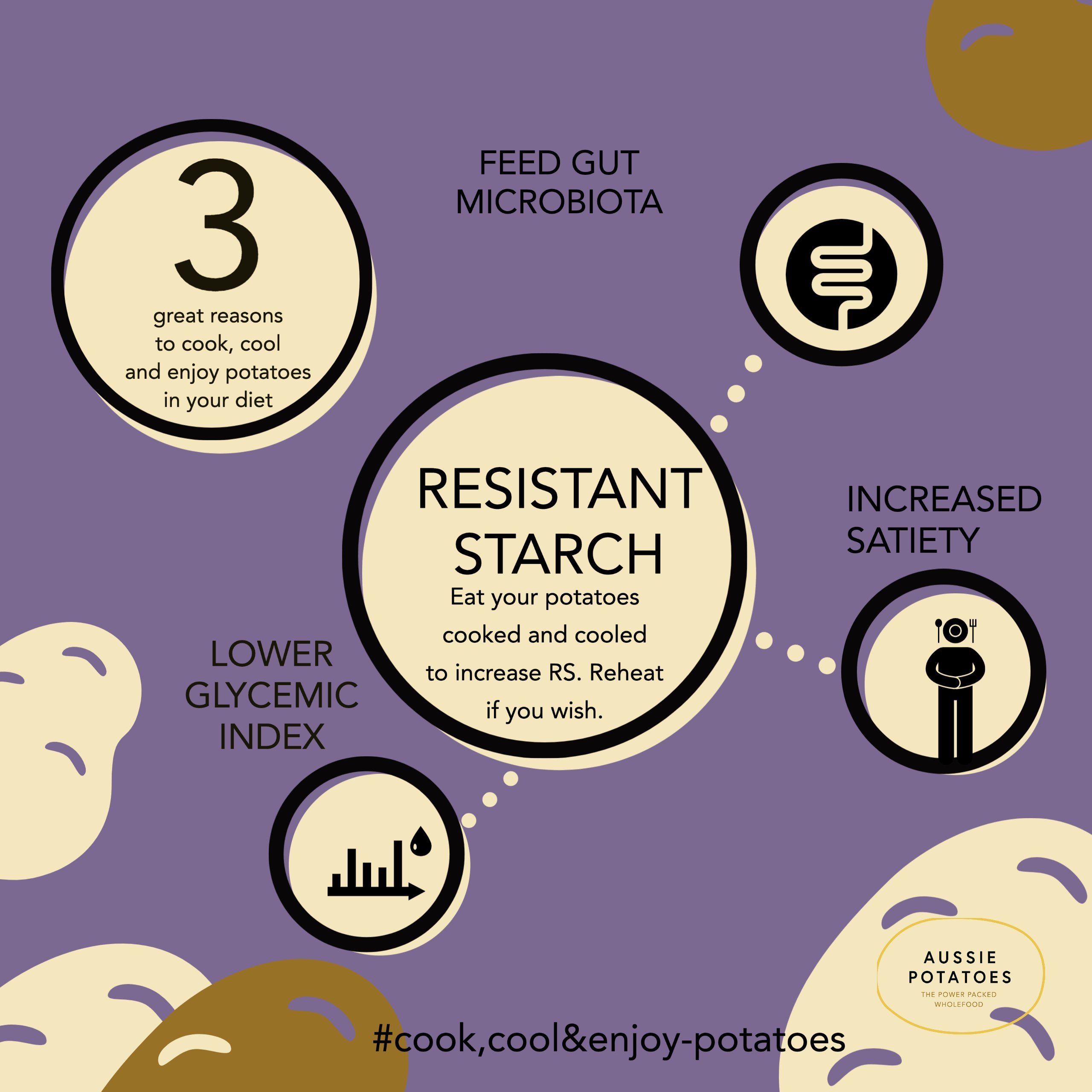 3
great reasons to cook, cool and enjoy potatoes in your diet

FEED GUT MICROBIOTA

RESISTANT STARCH
Eat your potatoes cooked and cooled to increase RS. Reheat if you wish.

INCREASED SATIETY

LOWER GLYCEMIC INDEX

AUSSIE POTATOES
THE POWER PACKED WHOLEFOOD

#cook,cool&enjoy-potatoes